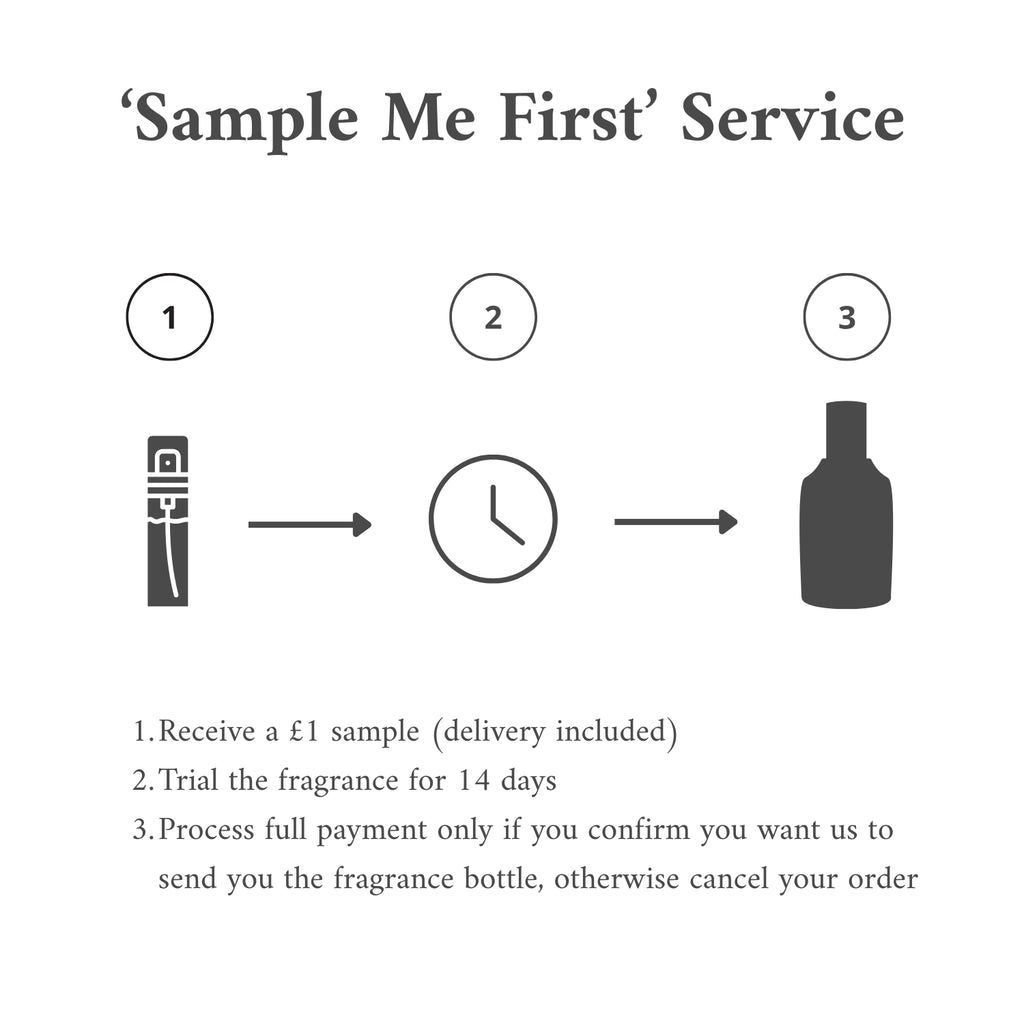 ‘Sample Me First’ Service

1

2

3

1. Receive a £1 sample (delivery included)
2. Trial the fragrance for 14 days
3. Process full payment only if you confirm you want us to send you the fragrance bottle, otherwise cancel your order